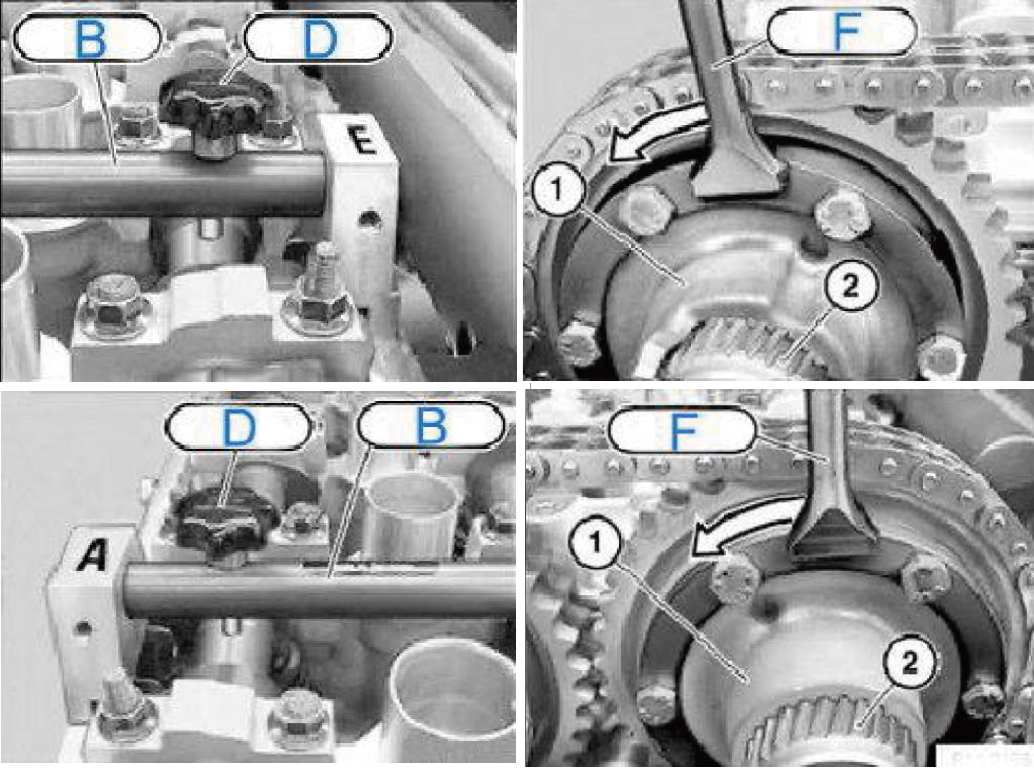 B
D
E
F
1
2
D
B
A
F
1
2